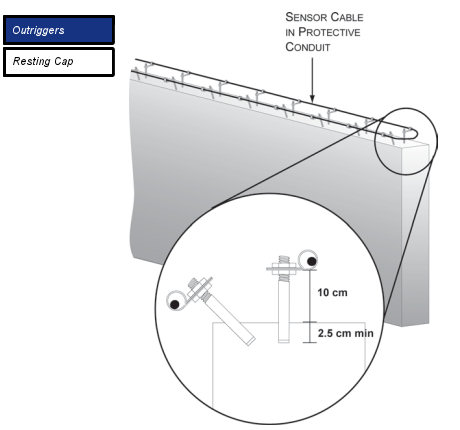 Outriggers

Resting Cap

SENSOR CABLE IN PROTECTIVE CONDUIT

10 cm

2.5 cm min